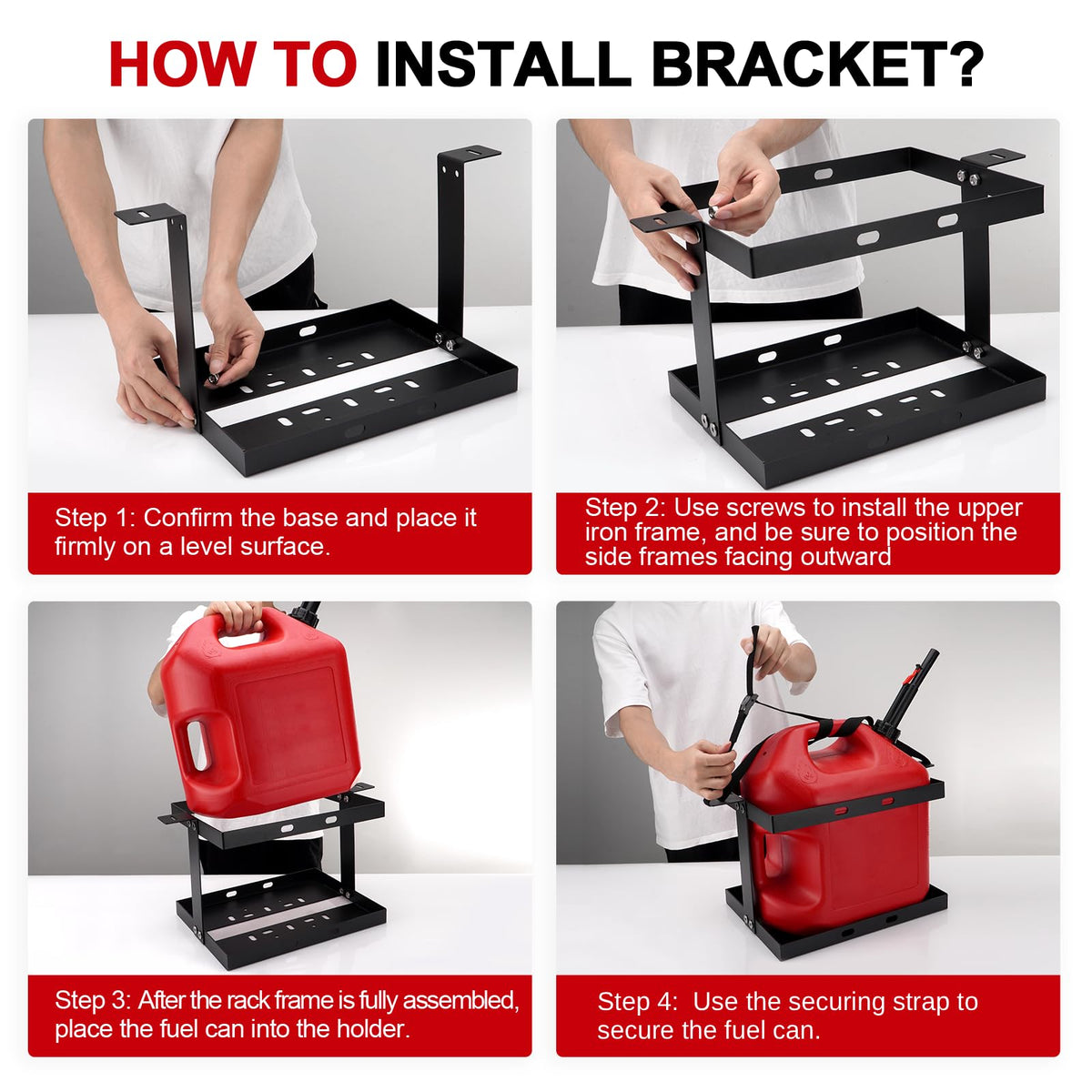 HOW TO INSTALL BRACKET?

Step 1: Confirm the base and place it firmly on a level surface.

Step 2: Use screws to install the upper iron frame, and be sure to position the side frames facing outward

Step 3: After the rack frame is fully assembled, place the fuel can into the holder.

Step 4: Use the securing strap to secure the fuel can.