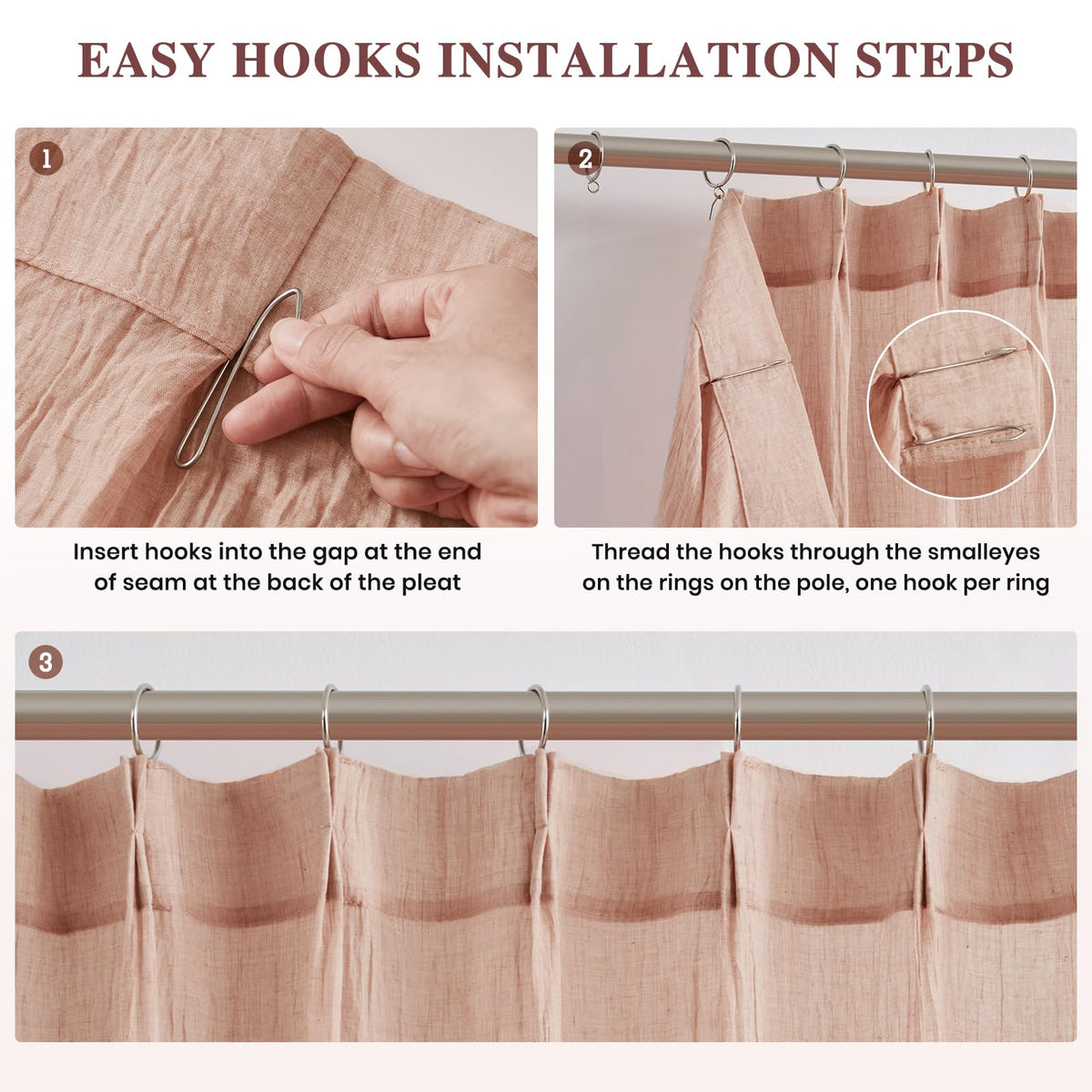 EASY HOOKS INSTALLATION STEPS

1

Insert hooks into the gap at the end of seam at the back of the pleat

2

Thread the hooks through the smalleyes on the rings on the pole, one hook per ring

3